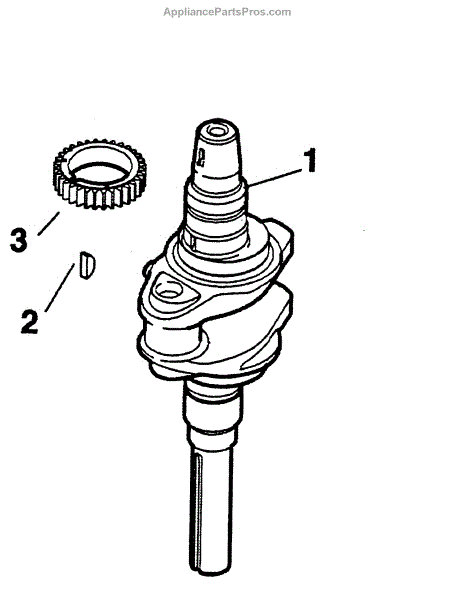 AppliancePartsPros.com

1

3

2