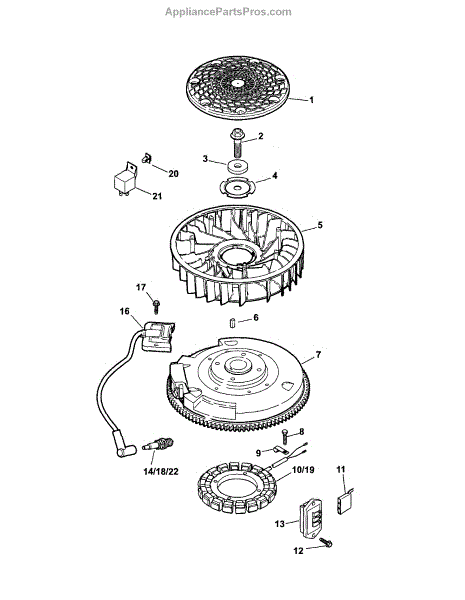 AppliancePartsPros.com

1

2

3

4

20

21

5

17

16

6

7

8

9

14/18/22

10/19

11

13

12