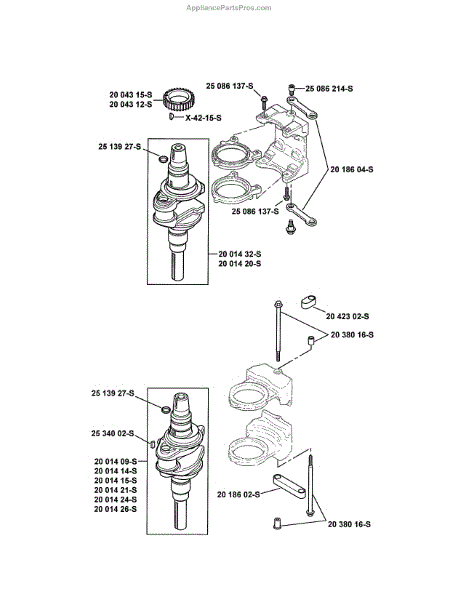 AppliancePartsPros.com

20 043 15-S
20 043 12-S
X-42-15-S
25 086 137-S
25 086 214-S
25 139 27-S
20 186 04-S
25 086 137-S
20 014 32-S
20 014 20-S

20 423 02-S
20 380 16-S
25 139 27-S
25 340 02-S
20 014 09-S
20 014 14-S
20 014 15-S
20 014 21-S
20 014 24-S
20 014 26-S
20 186 02-S
20 380 16-S