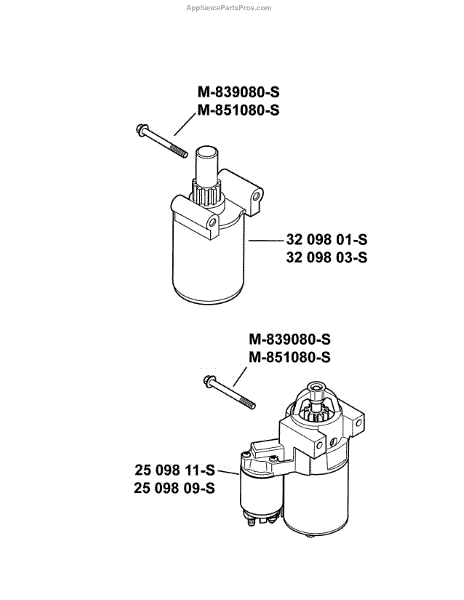 AppliancePartsPros.com

M-839080-S
M-851080-S

32 098 01-S
32 098 03-S

M-839080-S
M-851080-S

25 098 11-S
25 098 09-S