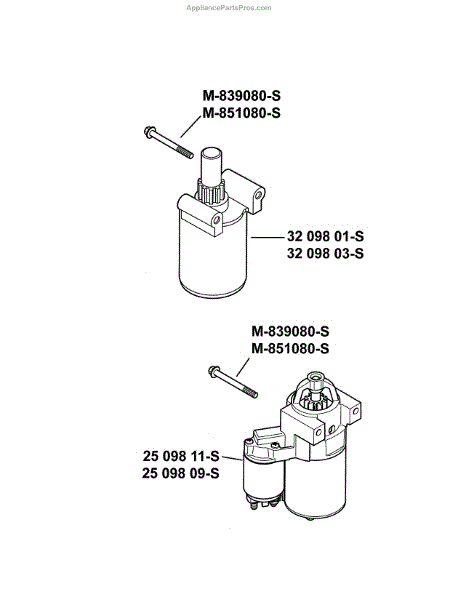 AppliancePartsPros.com

M-839080-S
M-851080-S

32 098 01-S
32 098 03-S

M-839080-S
M-851080-S

25 098 11-S
25 098 09-S