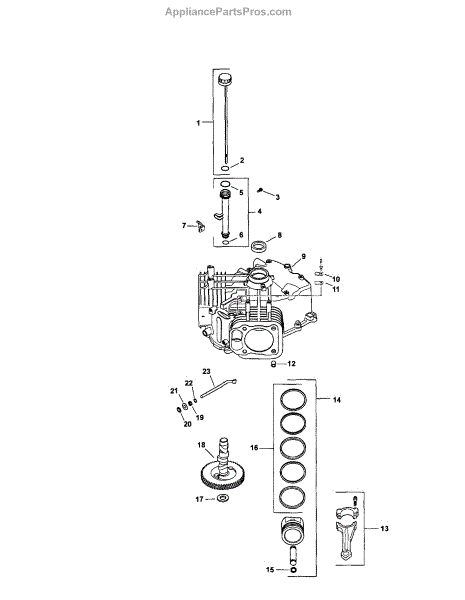 AppliancePartsPros.com

1
2
5
3
4
7
6
8
9
10
11
12
23
22
21
19
20
14
16
18
17
13
15