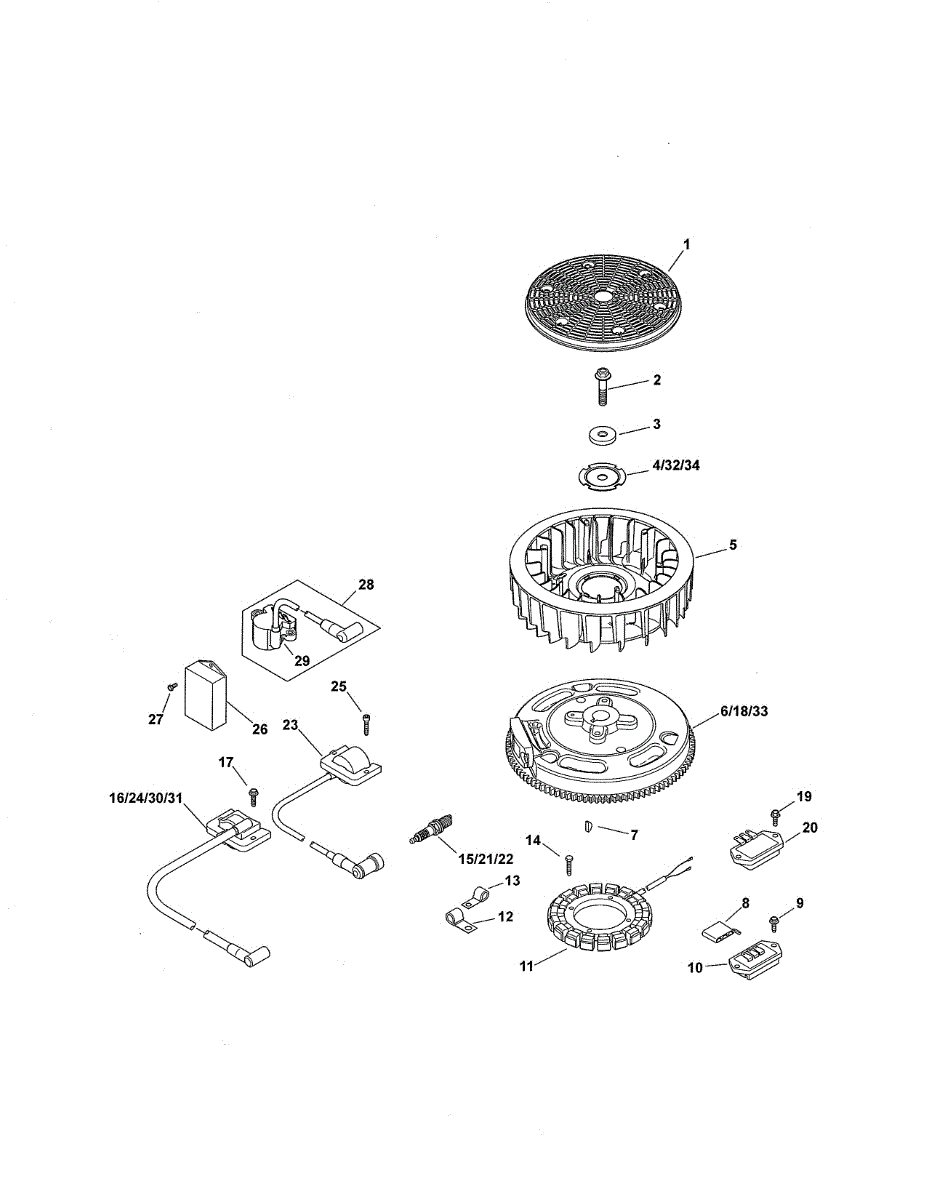 1
2
3
4/32/34
5
28
29
25
27
26
23
6/18/33
17
16/24/30/31
19
20
7
14
15/21/22
13
12
8
9
11
10