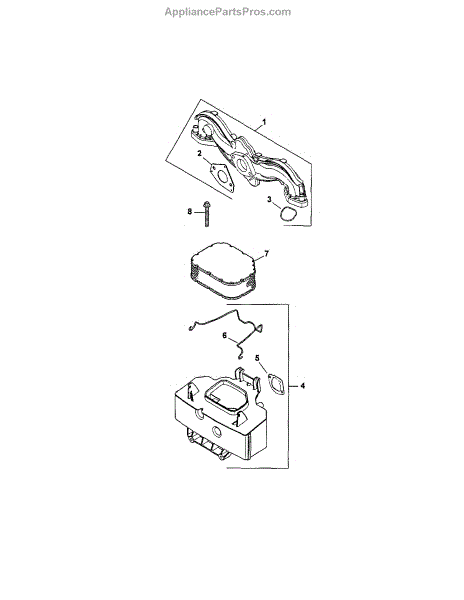 AppliancePartsPros.com

1
2
3
8
7
6
5
4