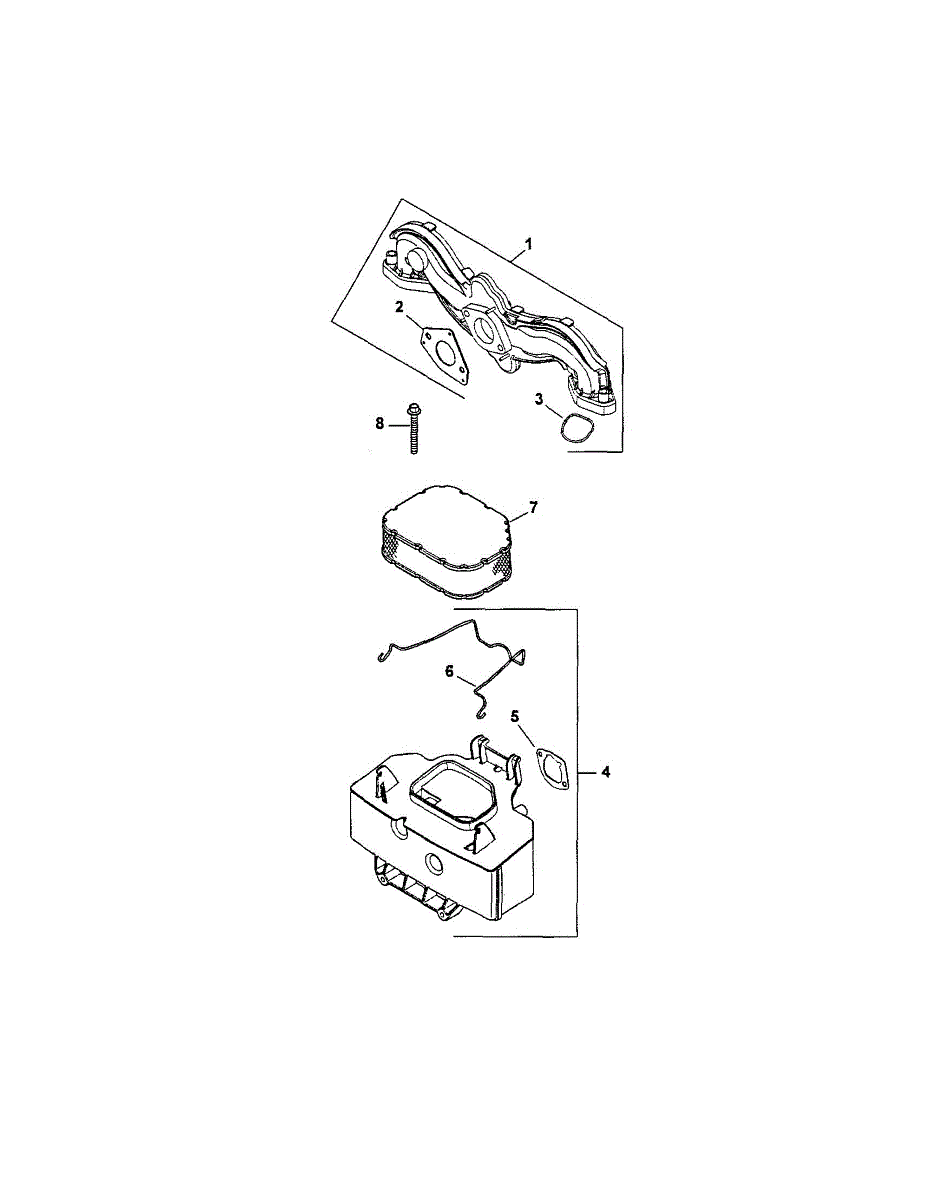 1
2
3
8
7
6
5
4