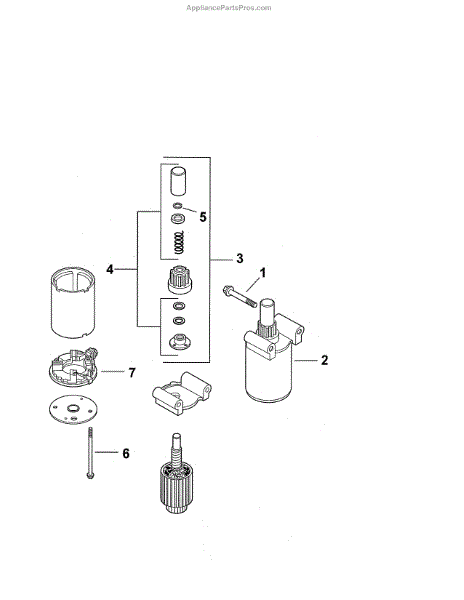 AppliancePartsPros.com

5

3

4

1

2

7

6