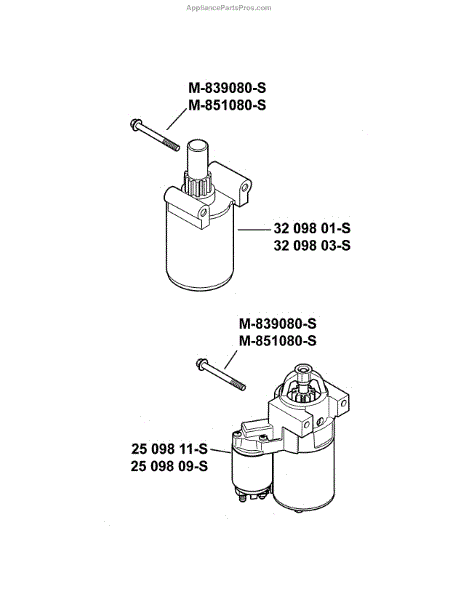 AppliancePartsPros.com

M-839080-S
M-851080-S

32 098 01-S
32 098 03-S

M-839080-S
M-851080-S

25 098 11-S
25 098 09-S