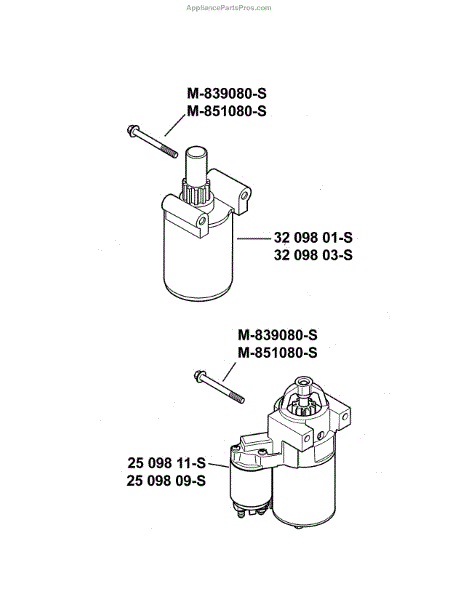 AppliancePartsPros.com

M-839080-S
M-851080-S

32 098 01-S
32 098 03-S

M-839080-S
M-851080-S

25 098 11-S
25 098 09-S