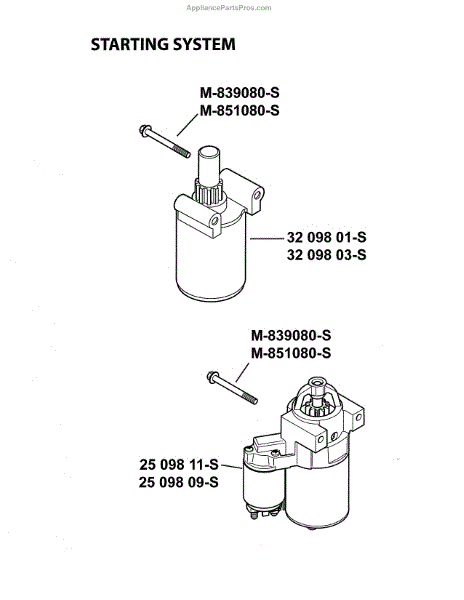 AppliancePartsPros.com

STARTING SYSTEM

M-839080-S
M-851080-S

32 098 01-S
32 098 03-S

M-839080-S
M-851080-S

25 098 11-S
25 098 09-S