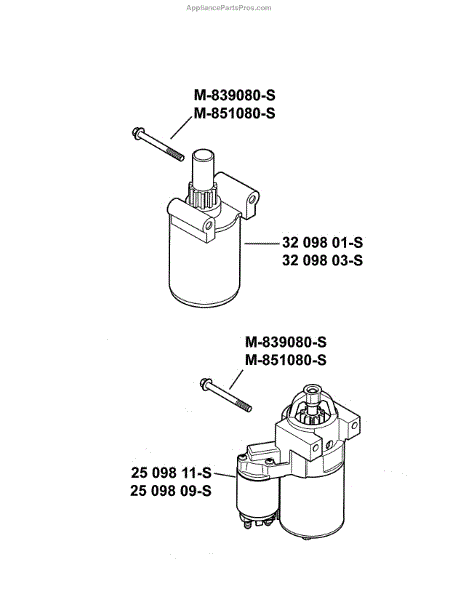 AppliancePartsPros.com

M-839080-S
M-851080-S

32 098 01-S
32 098 03-S

M-839080-S
M-851080-S

25 098 11-S
25 098 09-S