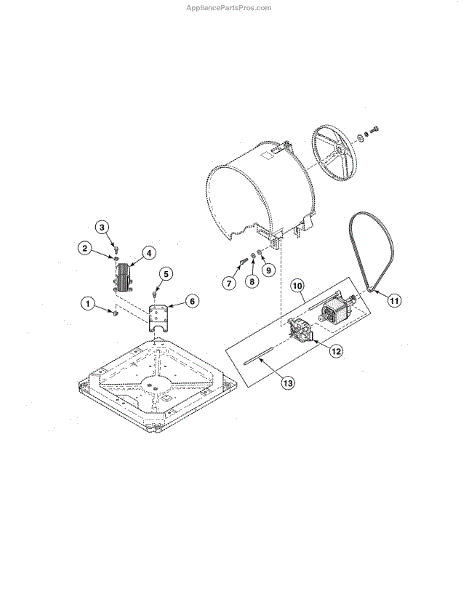 AppliancePartsPros.com

3
2
4
5
1
6
7
8
9
10
11
12
13