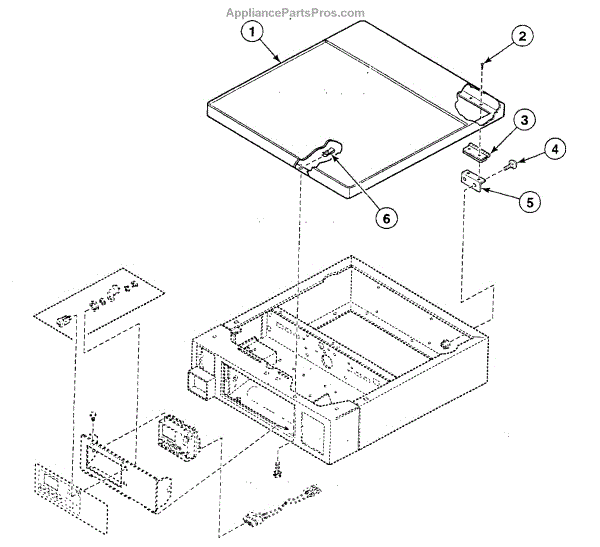 AppliancePartsPros.com

1
2
3
4
5
6