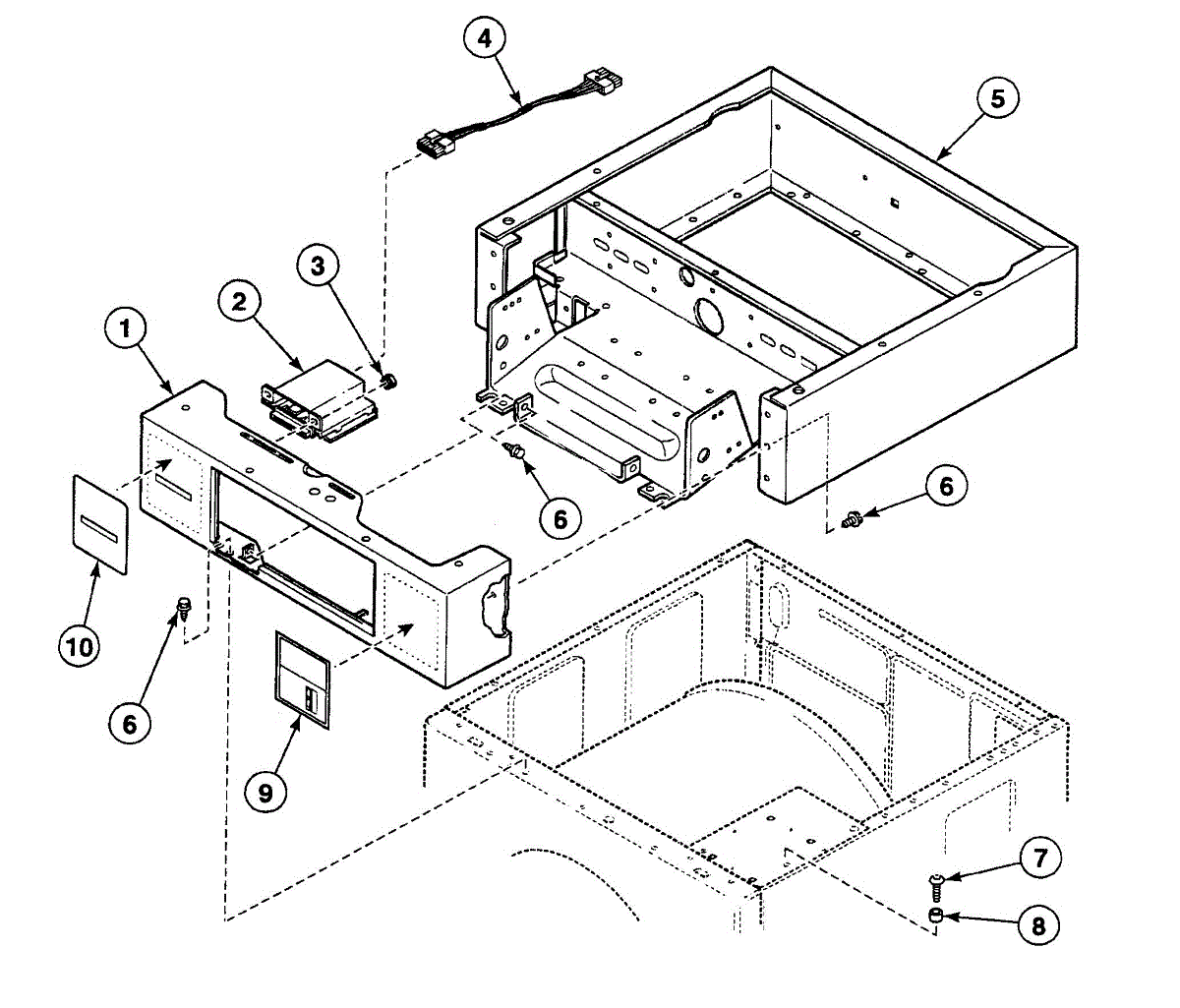 4
5
3
2
1
6
6
10
6
9
7
8