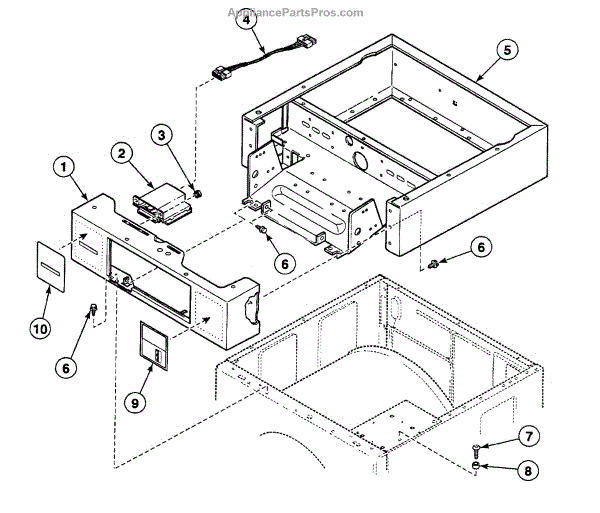 AppliancePartsPros.com

4
5
3
2
1
6
6
10
6
9
7
8