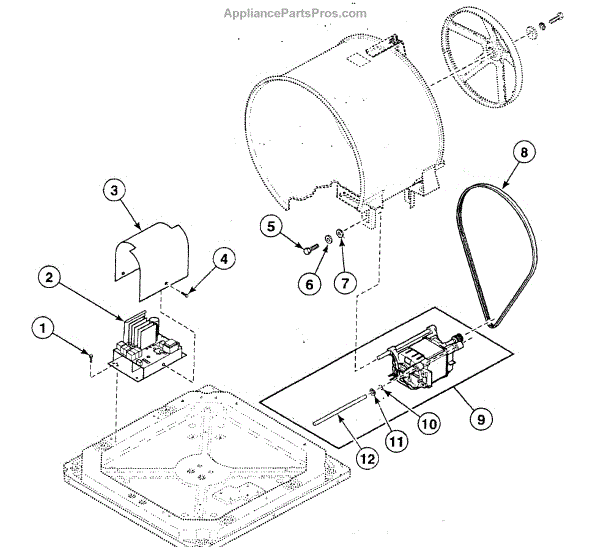 AppliancePartsPros.com

8

3

5

4

2

6

7

1

9

10

11

12