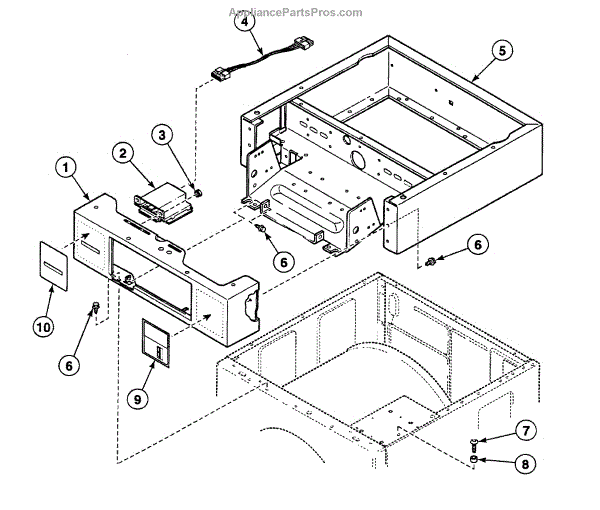 AppliancePartsPros.com

4
5
3
2
1
6
6
10
6
9
7
8