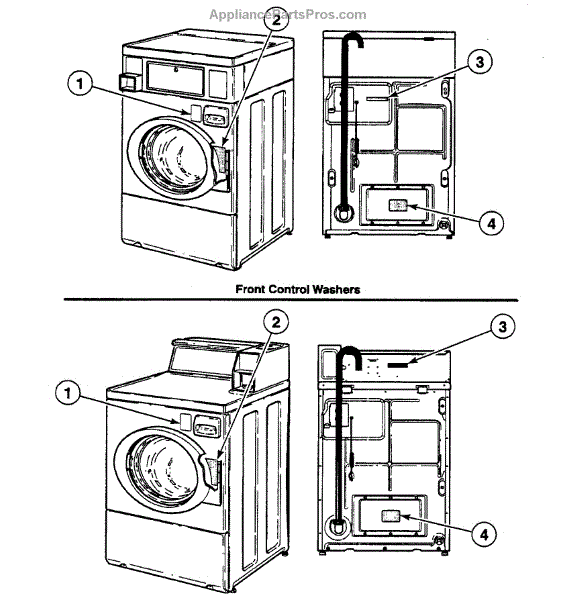 AppliancePartsPros.com

1
2
3
4

Front Control Washers

1
2
3
4