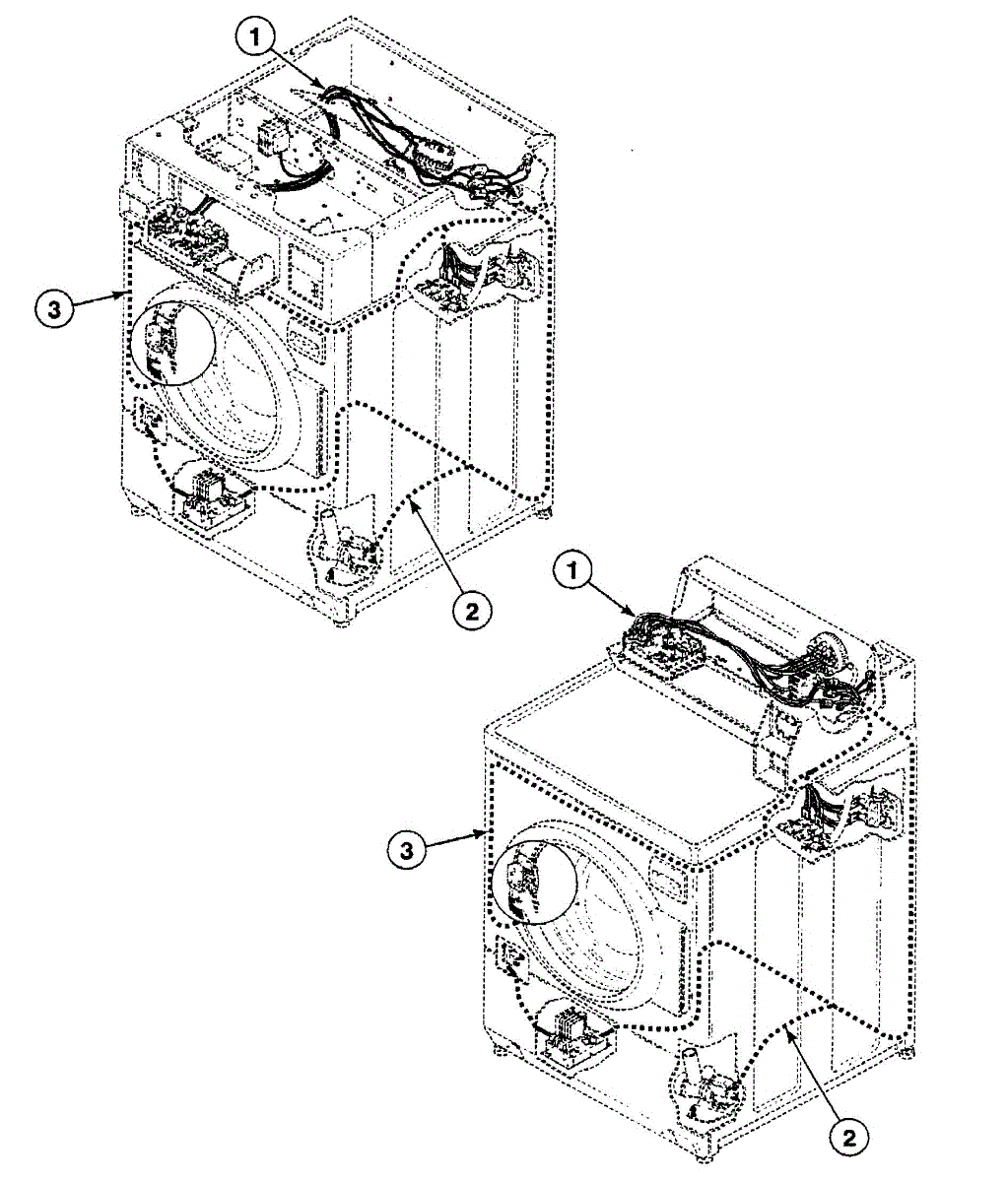 1
3
2
1
3
2