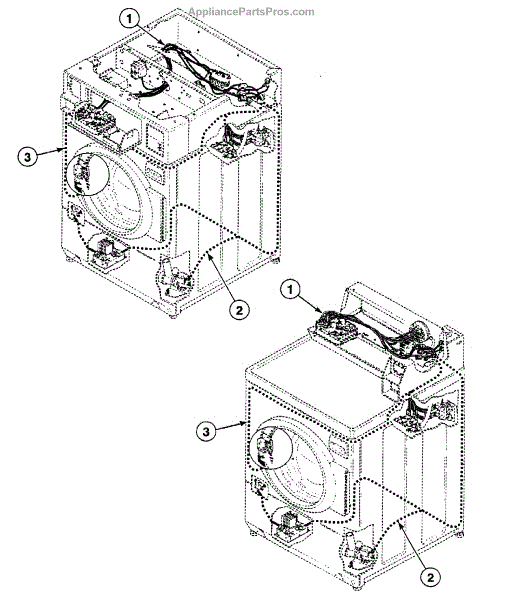 AppliancePartsPros.com

1

3

2

1

3

2