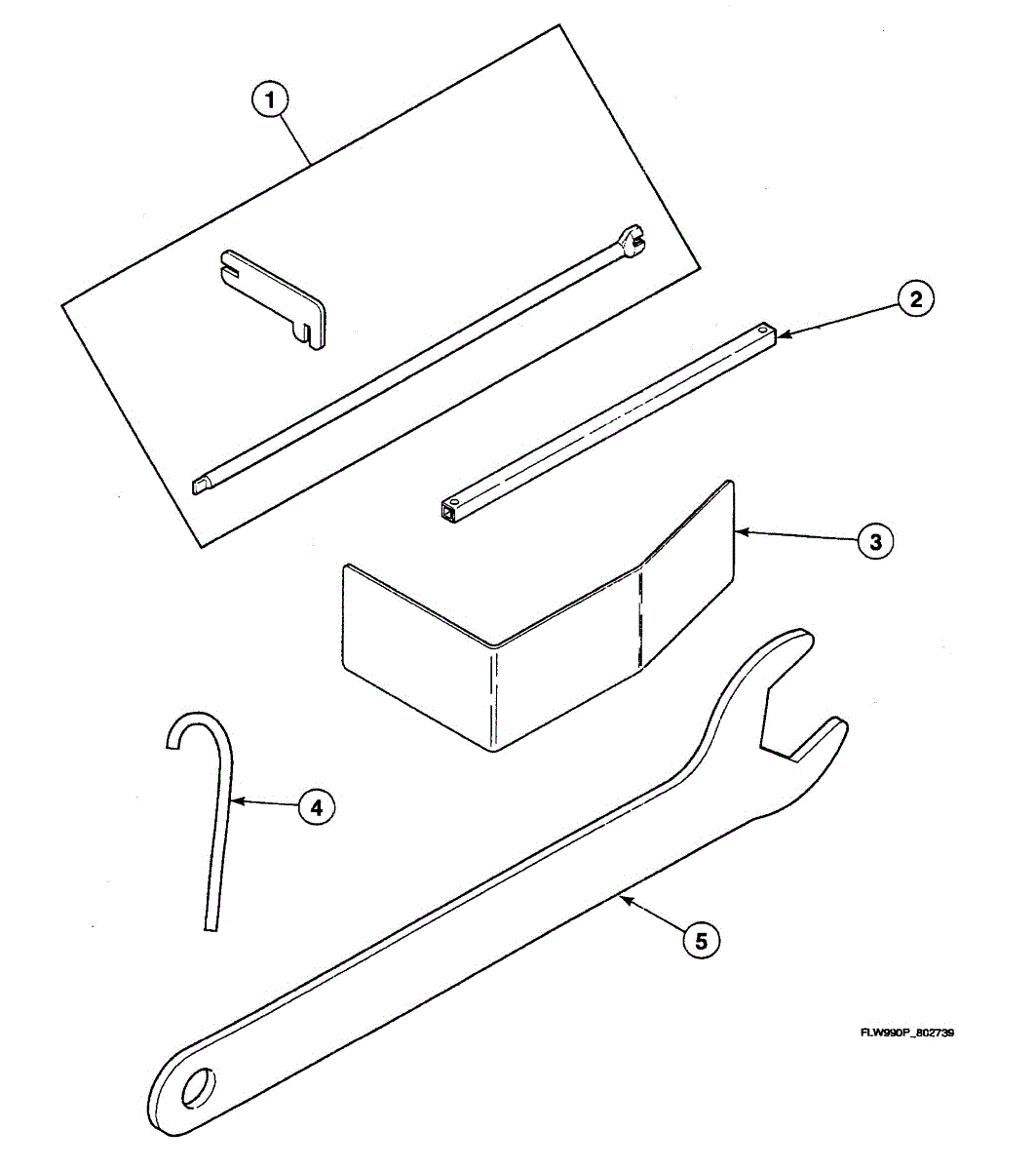 1

2

3

4

5

FLW990P_802739