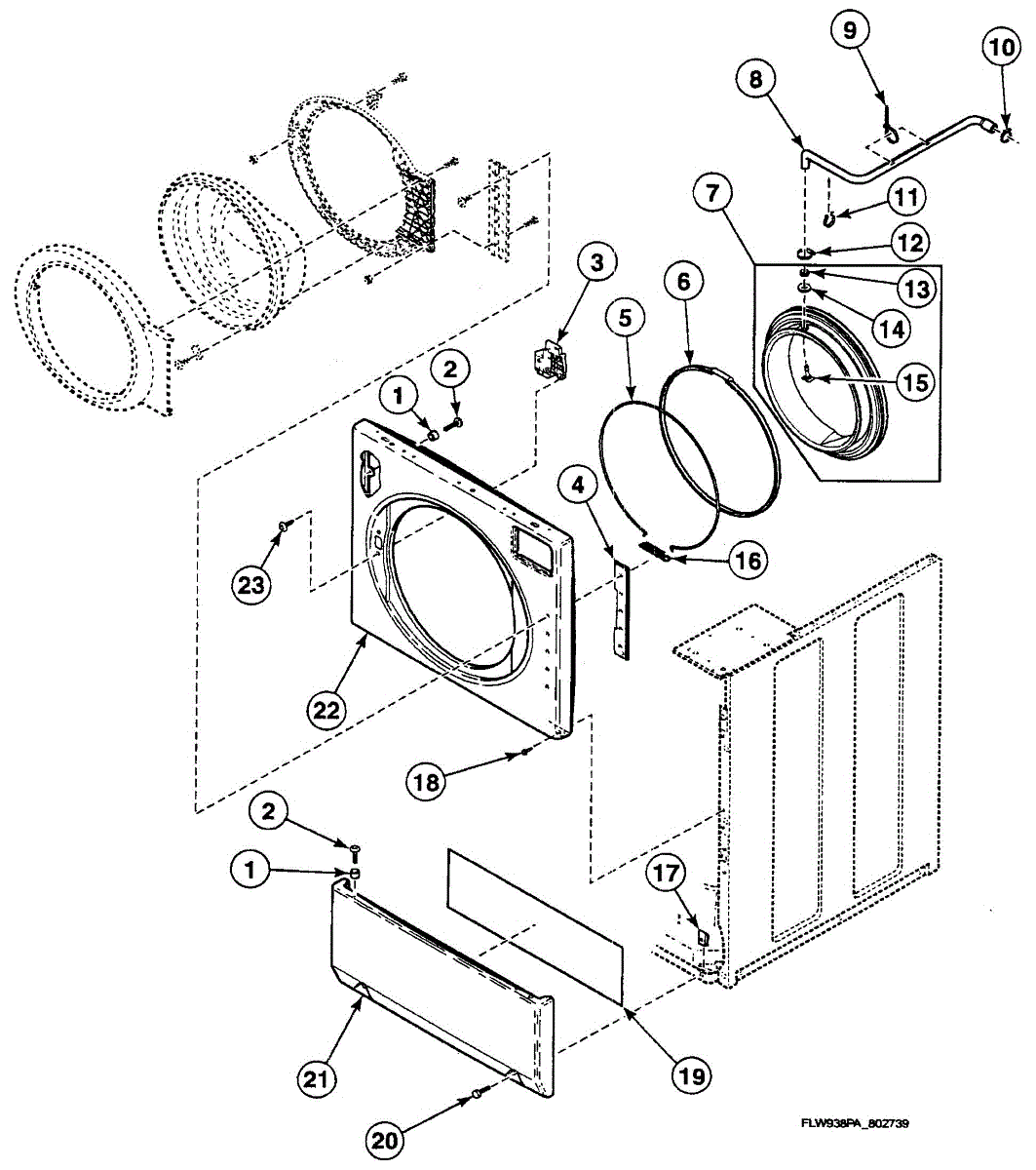 9
10
8
7
11
12
13
14
15
3
6
5
1
2
4
16
23
22
18
2
1
17
21
19
20
FLW938PA_802739