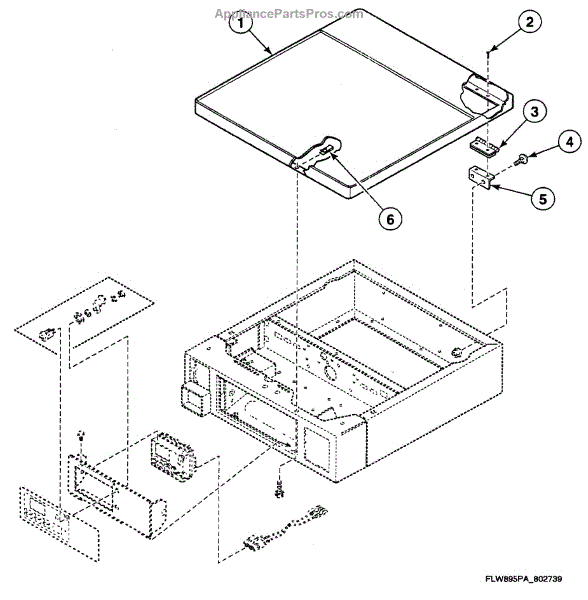 AppliancePartsPros.com

1
2
3
4
5
6

FLW895PA_802739