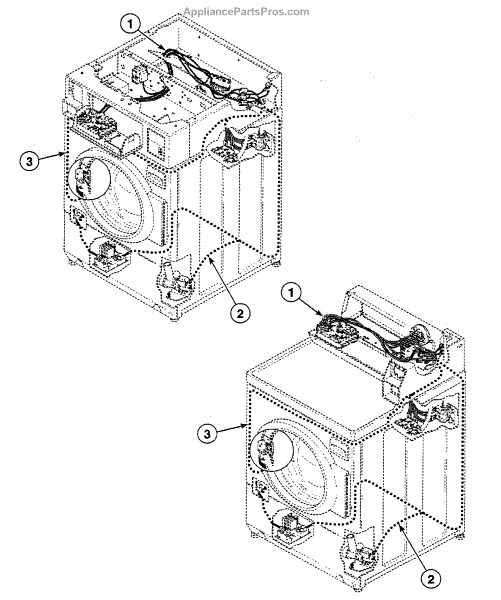 AppliancePartsPros.com

1
3
2
1
3
2