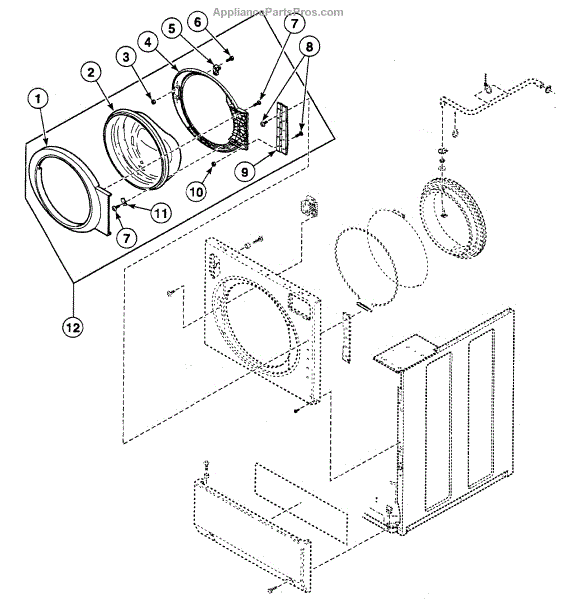 AppliancePartsPros.com

1
2
3
4
5
6
7
8
9
10
11
7
12