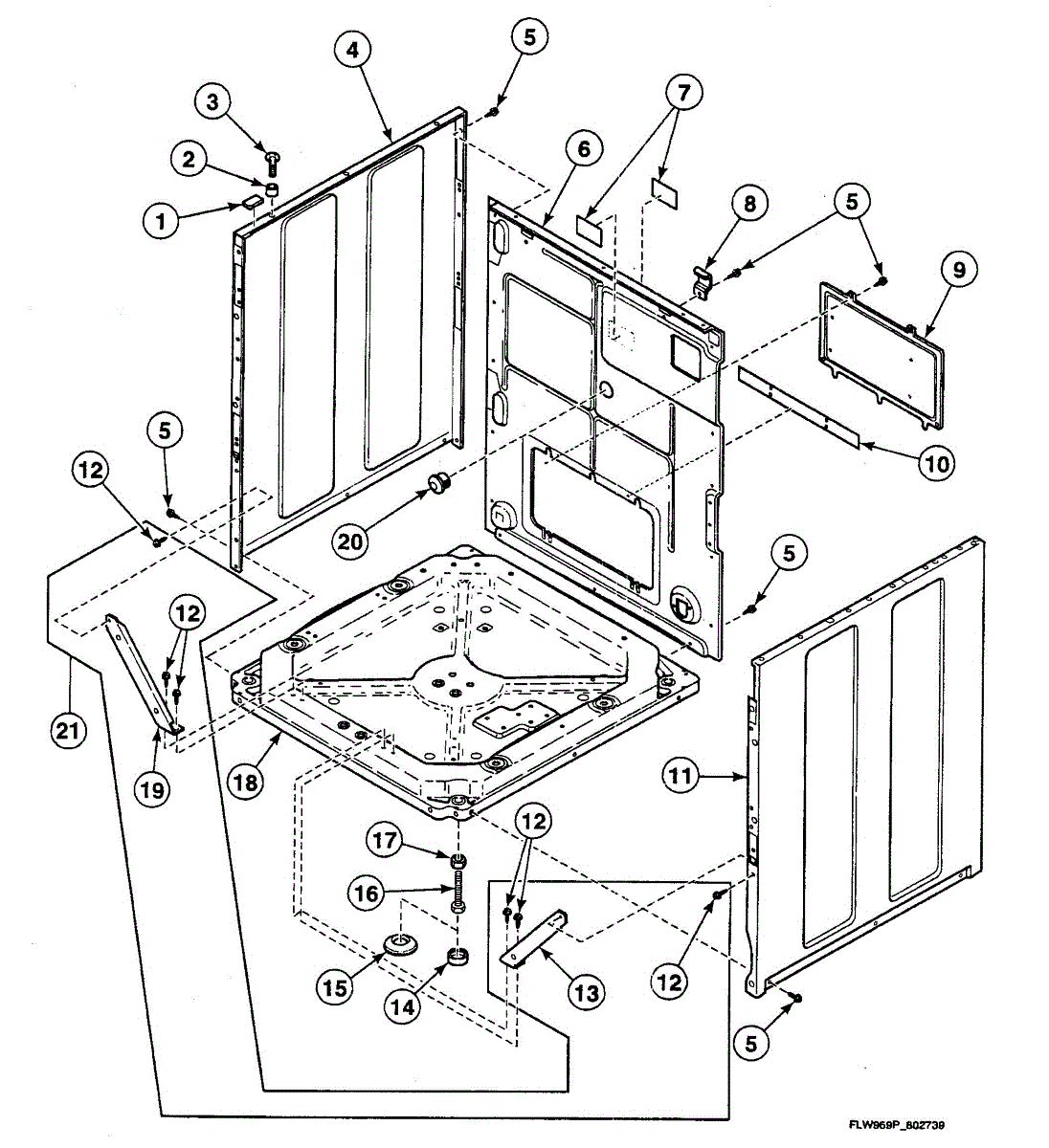 4
5
3
7
2
6
1
8
5
9
10
5
12
20
5
12
21
19
18
11
17
12
16
15
14
13
12
5
FLW969P_602739