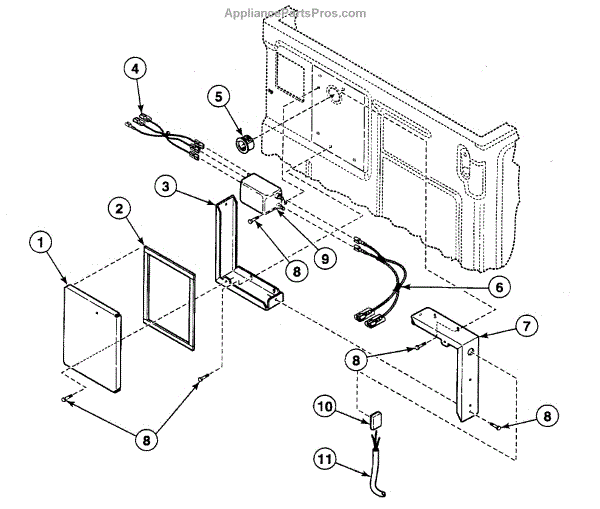 AppliancePartsPros.com

4
5
3
2
1
8
9
6
7
8
10
8
11
8