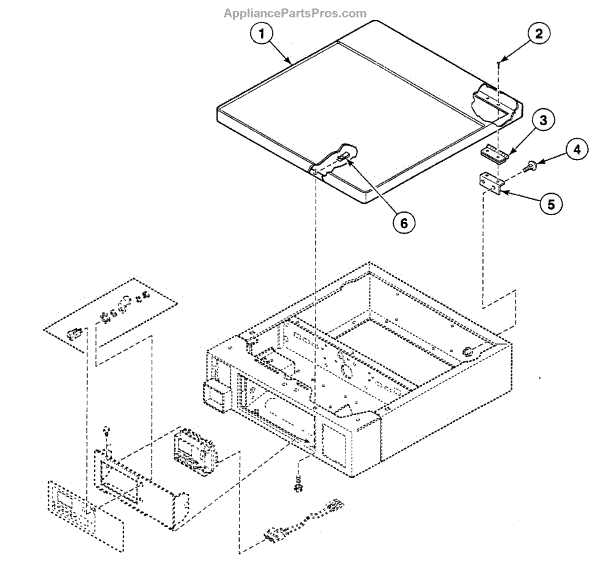 AppliancePartsPros.com

1
2
3
4
5
6