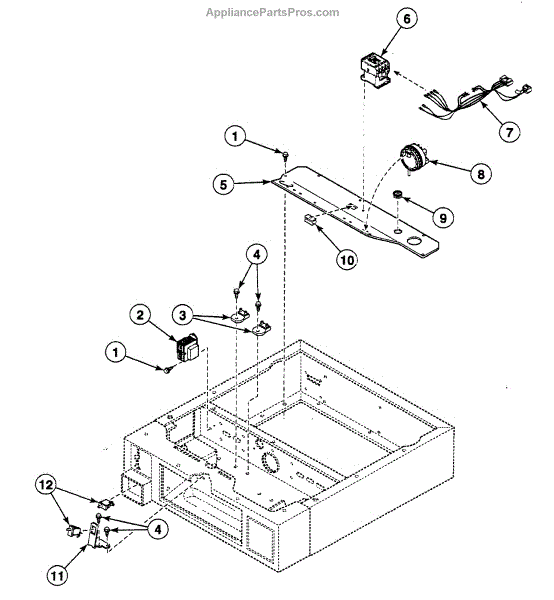 AppliancePartsPros.com

6

7

1

8

5

9

10

4

2

3

1

12

4

11