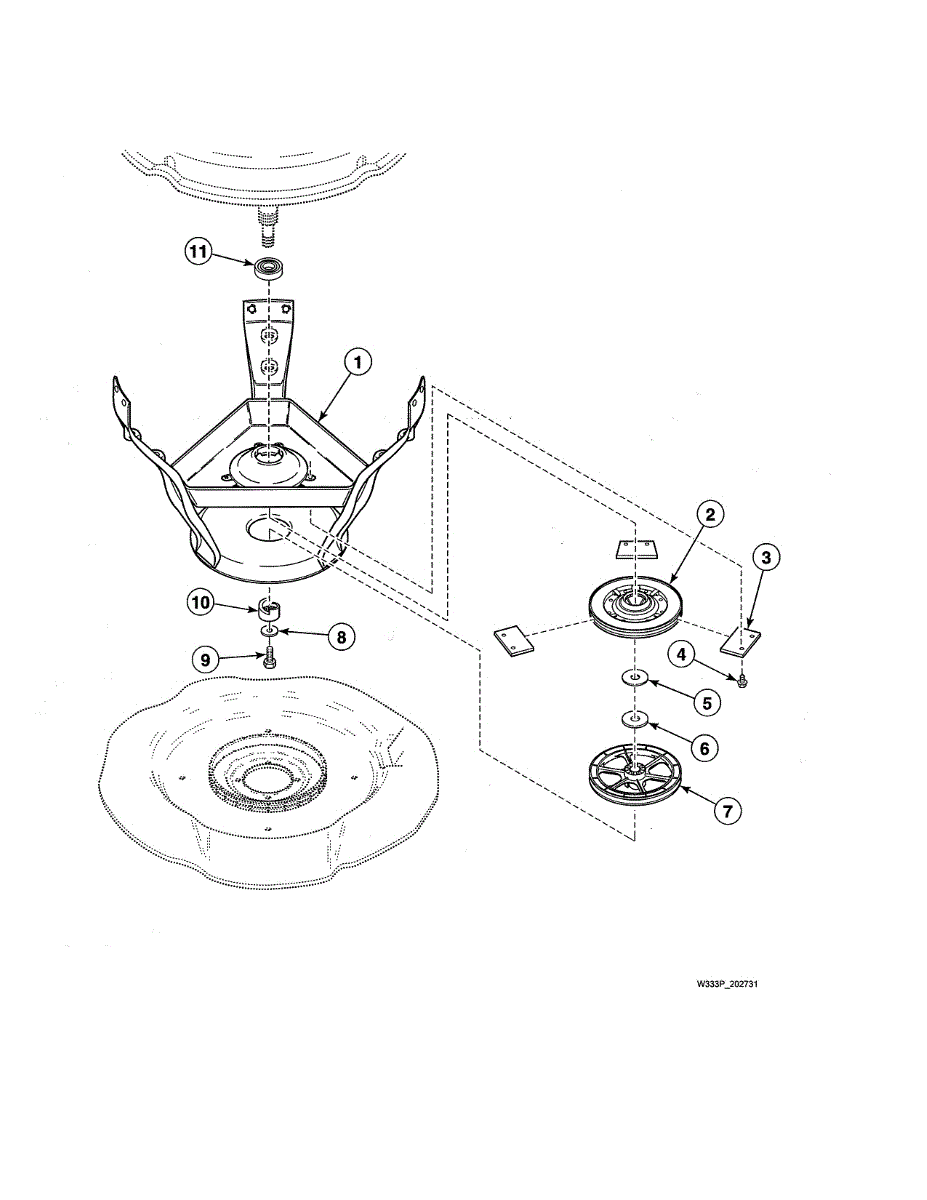 11
1
2
3
4
5
6
7
10
8
9
W333P_202731