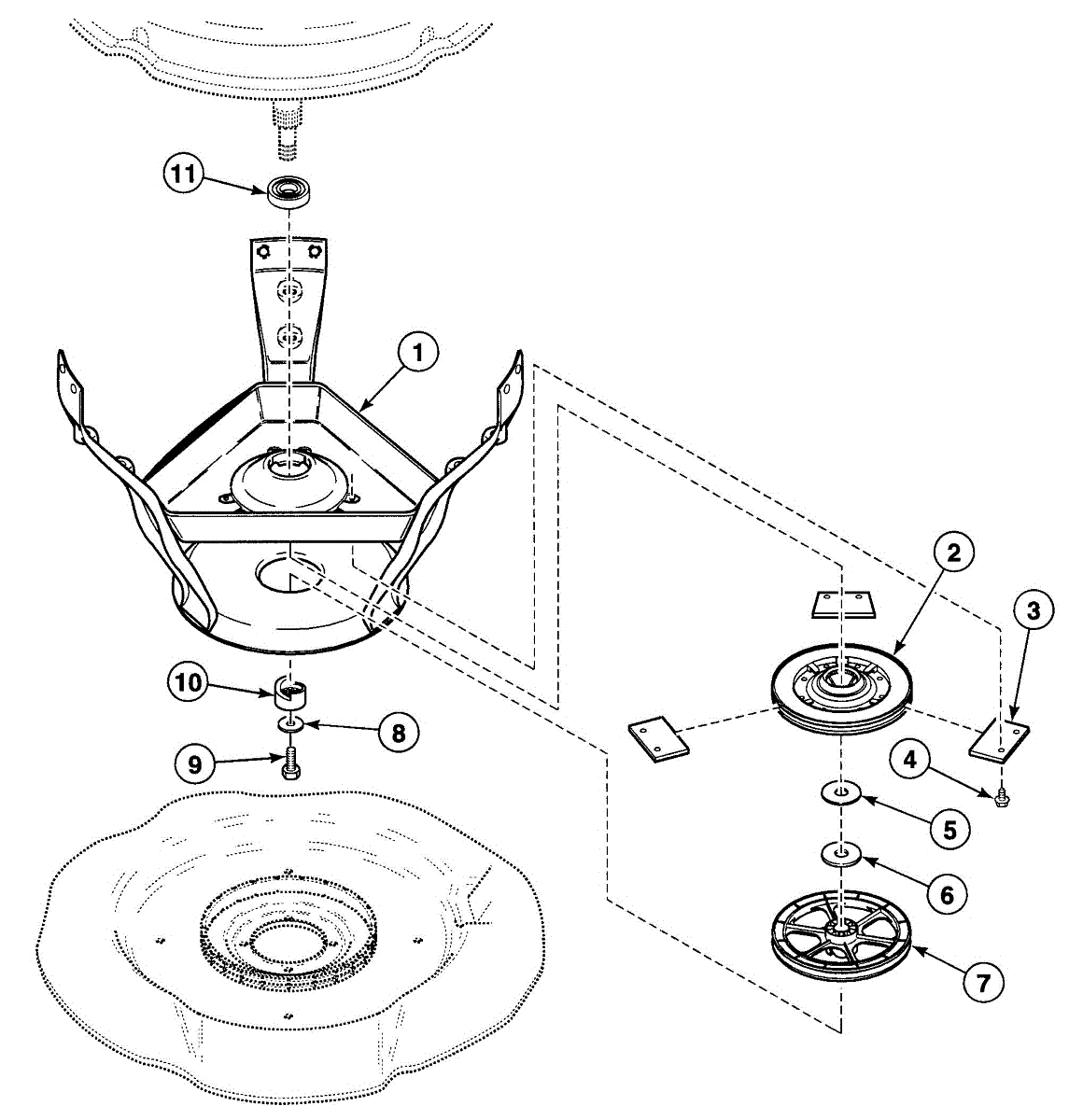 11
1
2
3
10
8
9
4
5
6
7