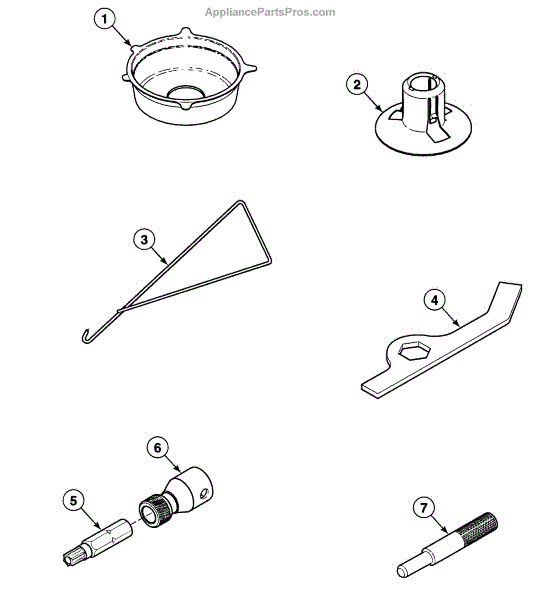 AppliancePartsPros.com

1

2

3

4

6

5

7