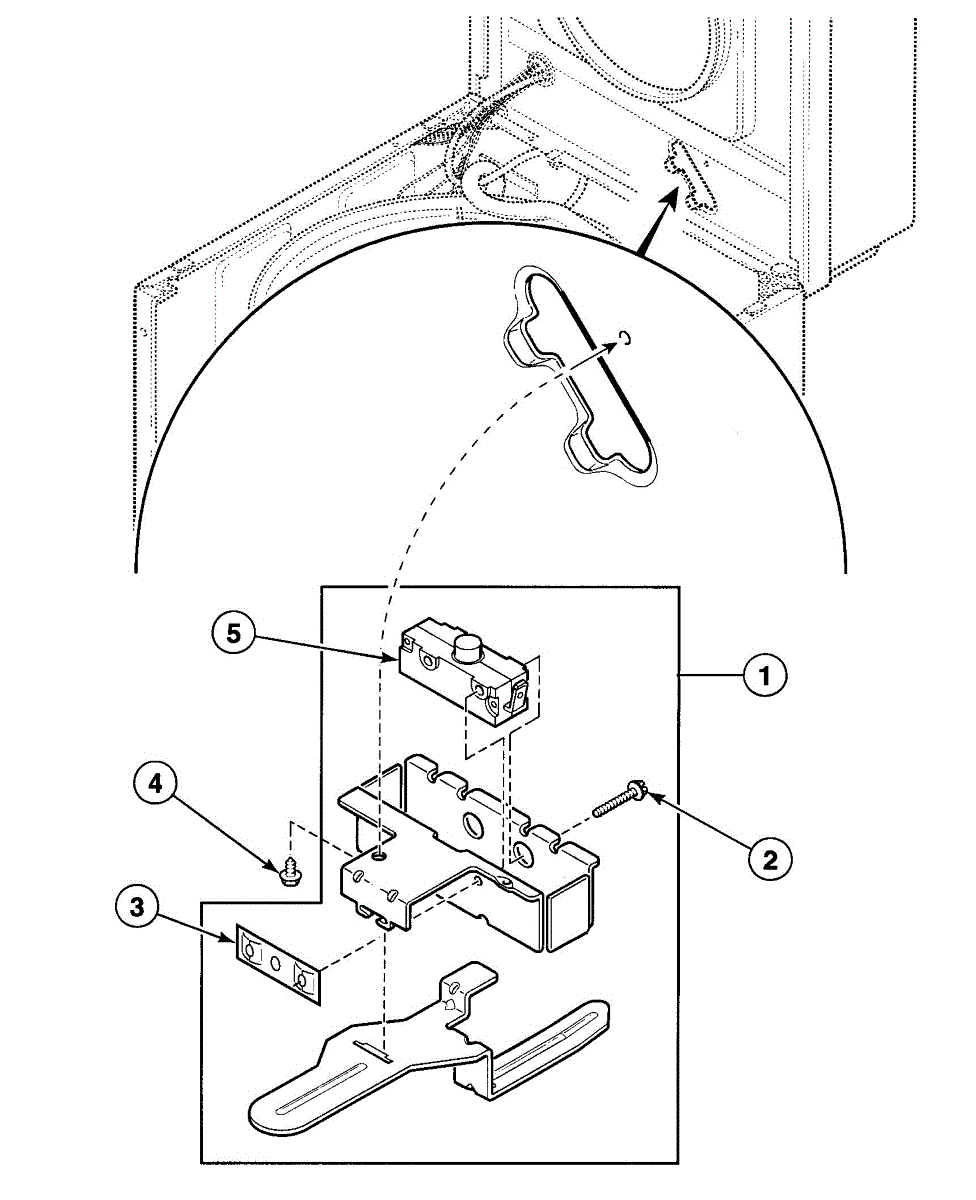 5
1
4
2
3