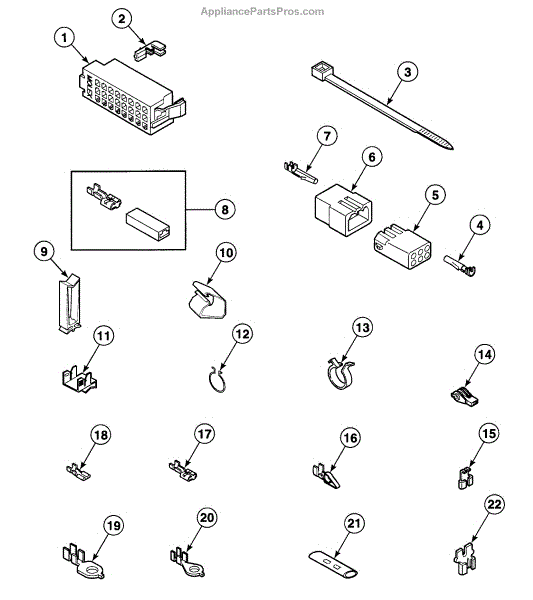 AppliancePartsPros.com

1
2
3
7
6
5
4
8
9
10
11
12
13
14
18
17
16
15
19
20
21
22