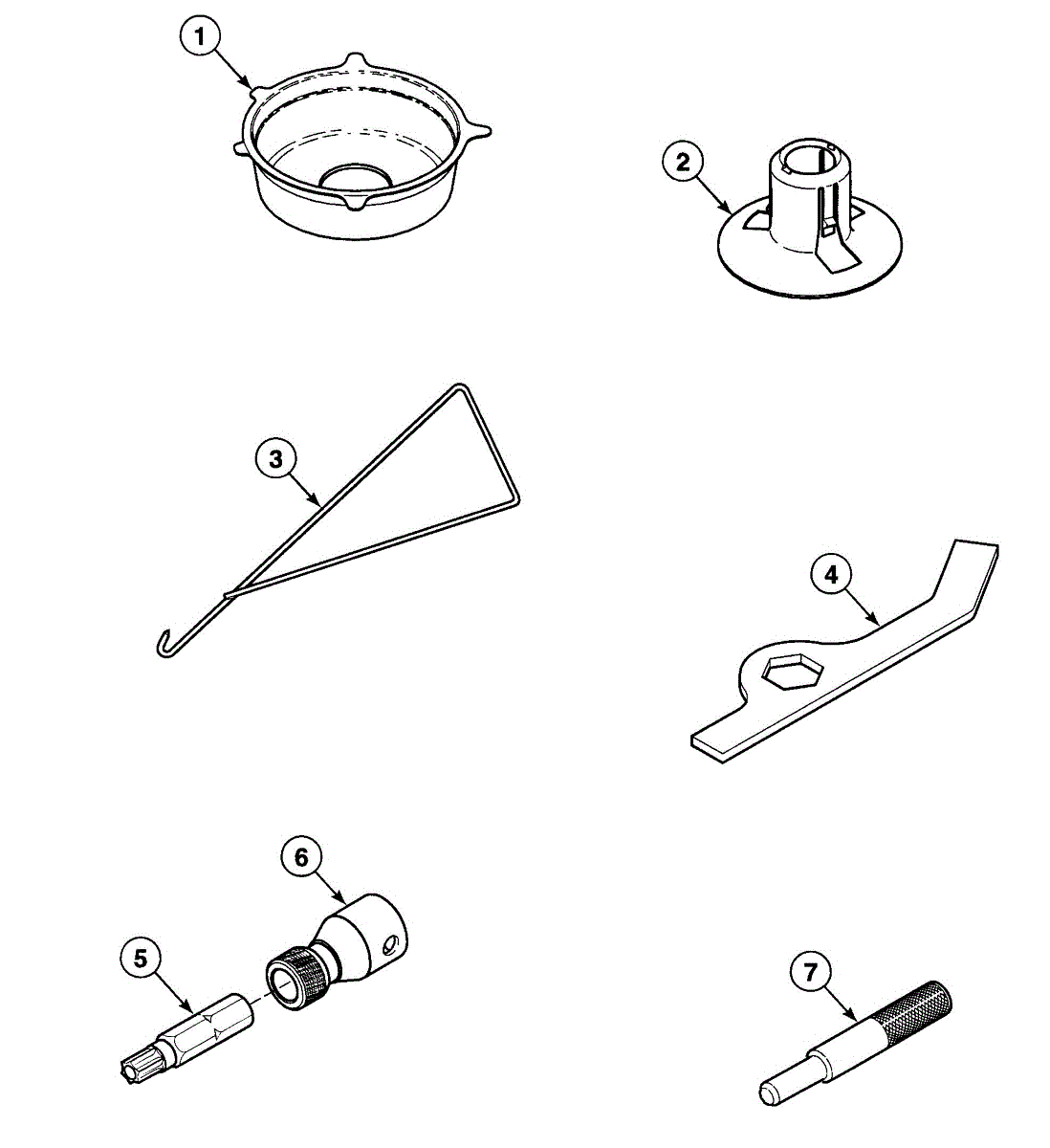 1
2
3
4
6
5
7