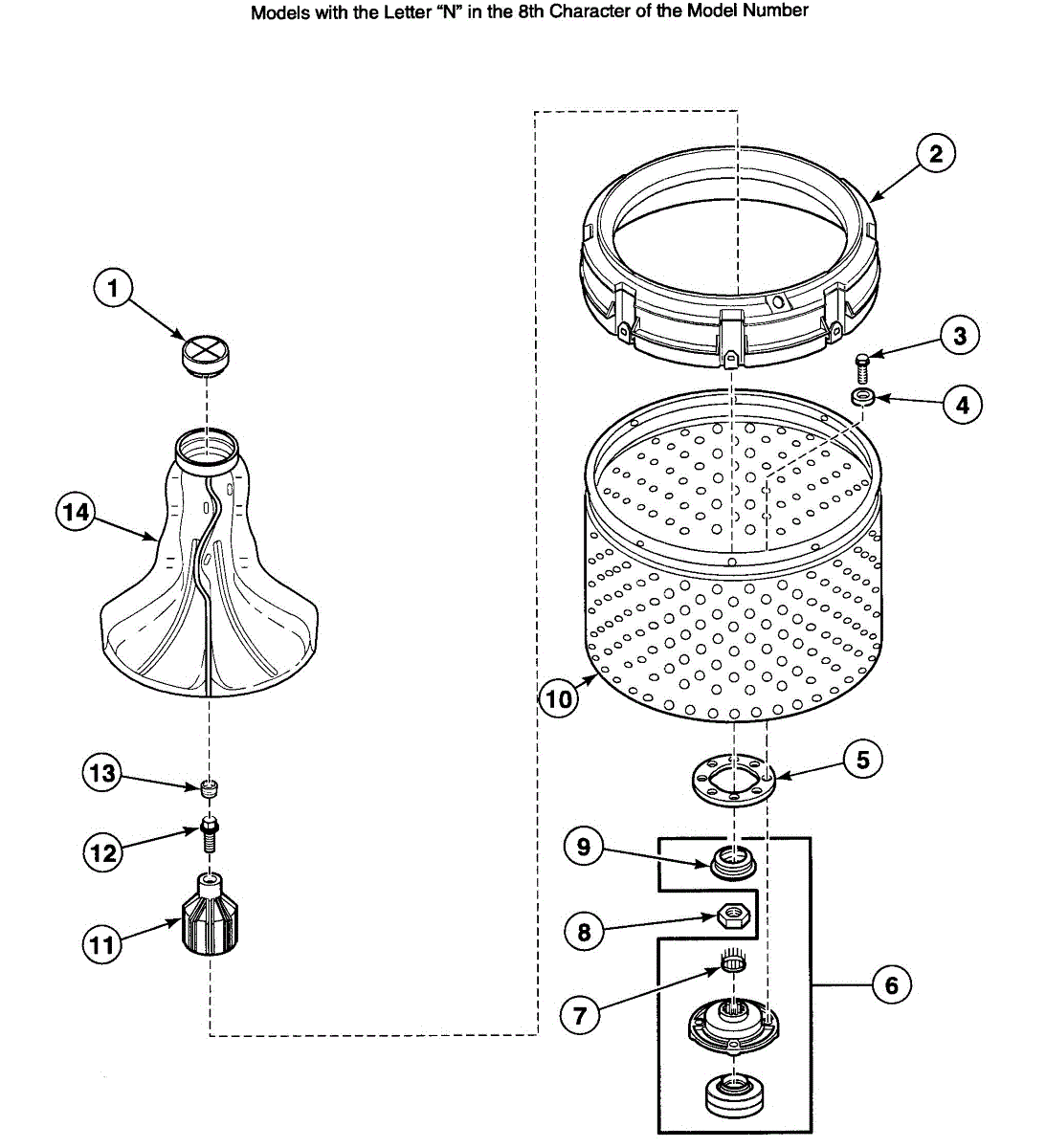 Models with the Letter "N" in the 8th Character of the Model Number

2

1

3

4

14

10

5

13

9

12

8

11

6

7