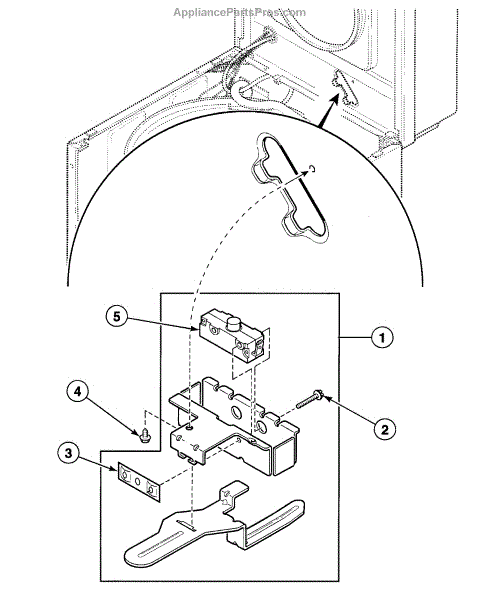 AppliancePartsPros.com

5

1

4

2

3