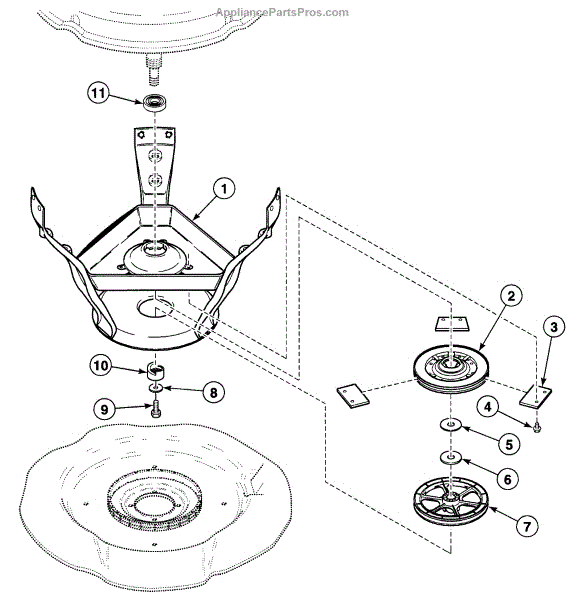 AppliancePartsPros.com

11

1

2

3

4

5

6

7

10

8

9