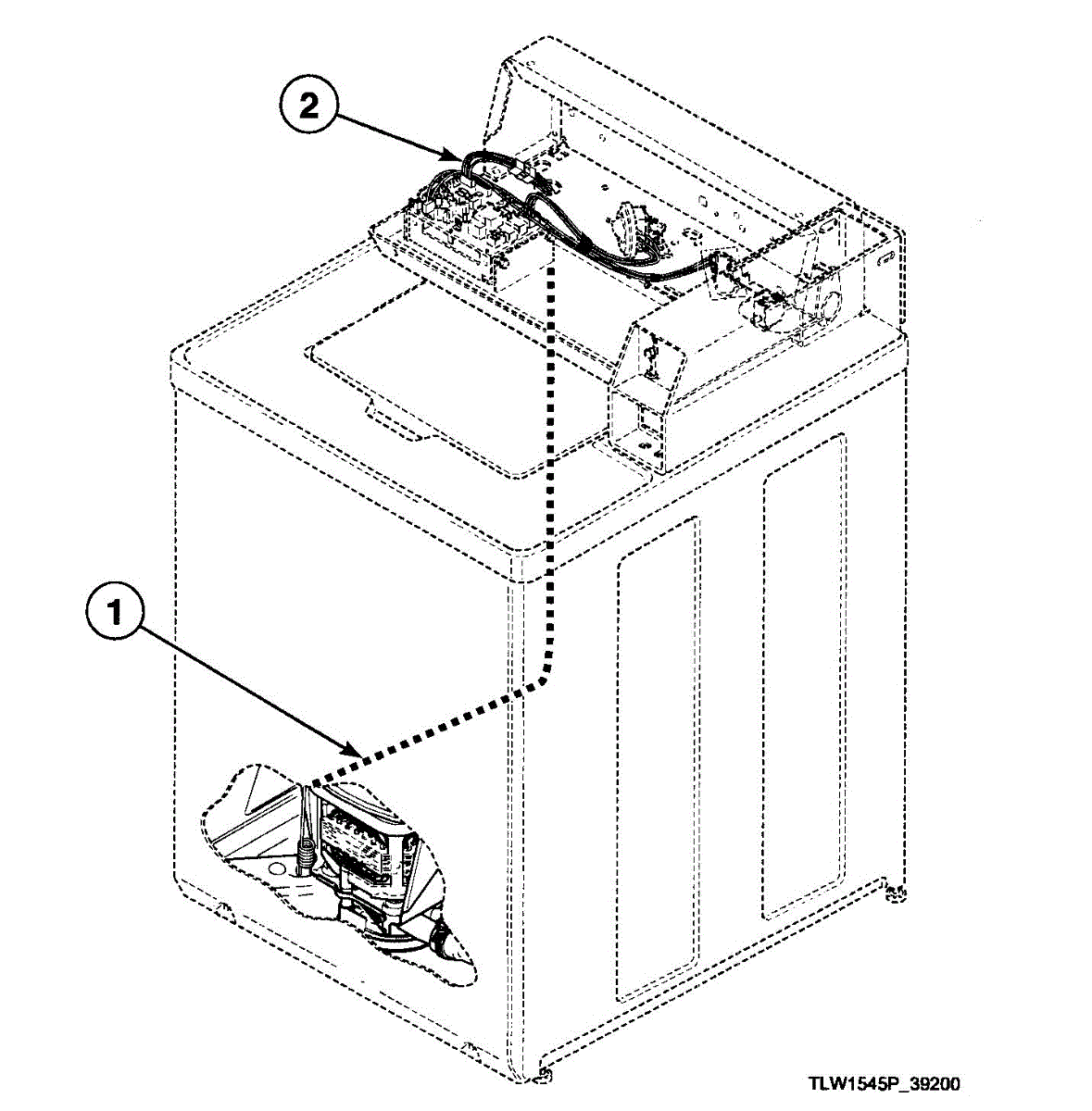 2

1

TLW1545P_39200