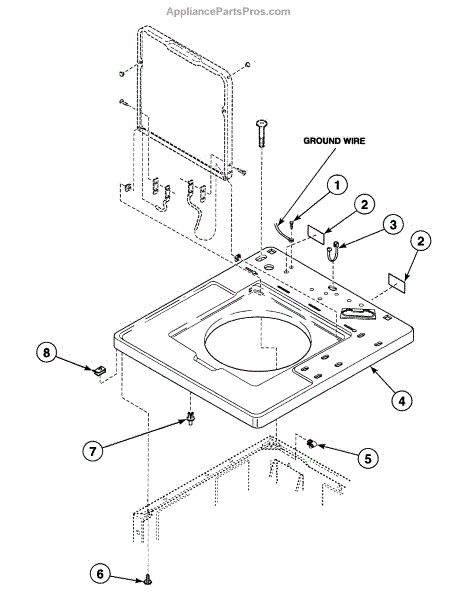 AppliancePartsPros.com

GROUND WIRE

1

2

3

2

8

4

7

5

6