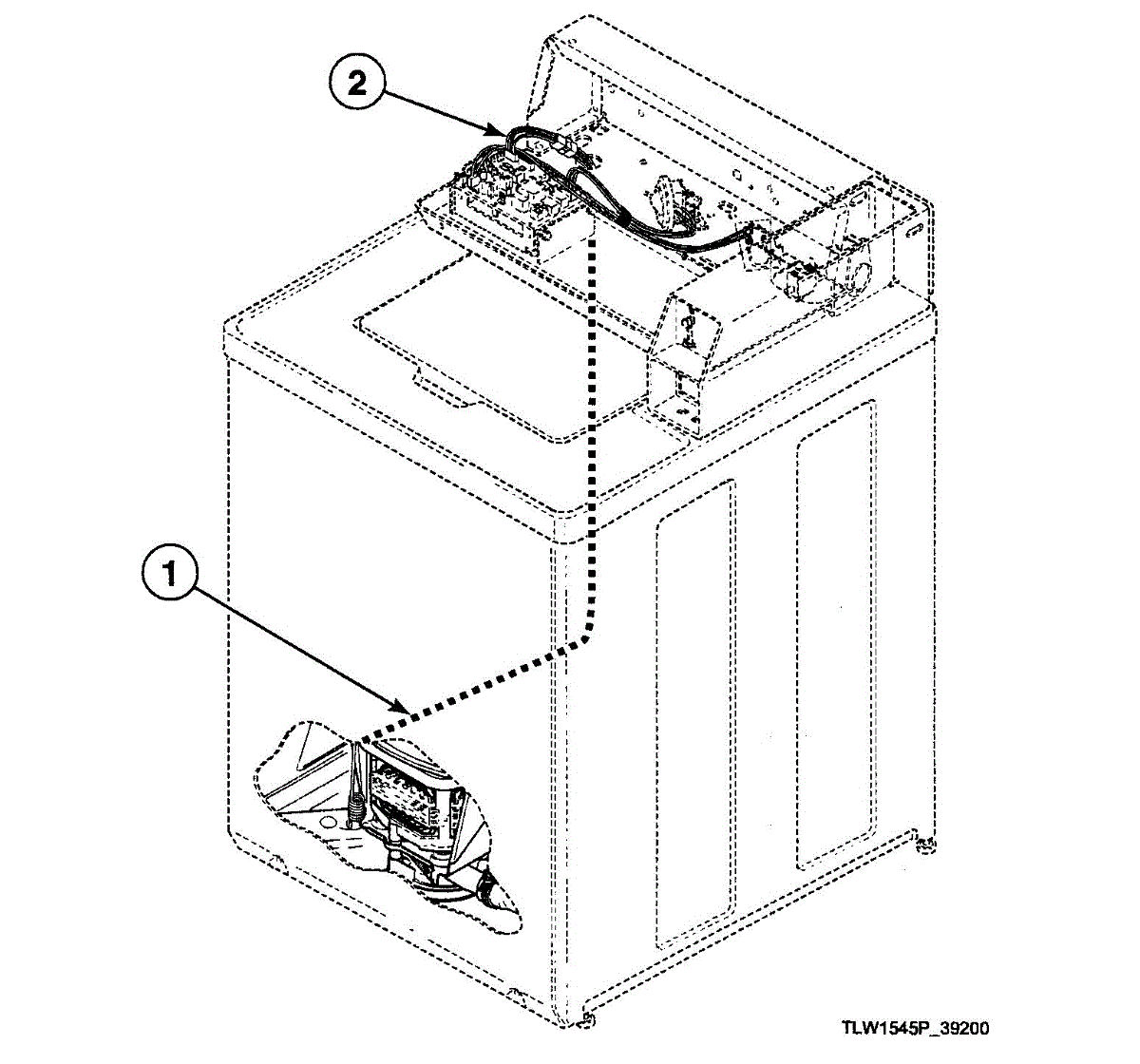 2

1

TLW1545P_39200