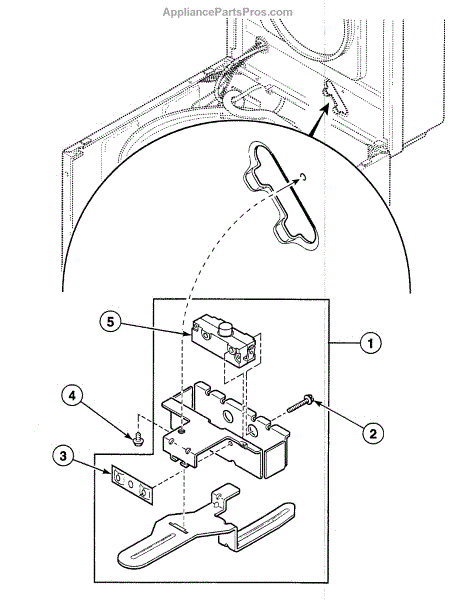 AppliancePartsPros.com

5

1

4

2

3