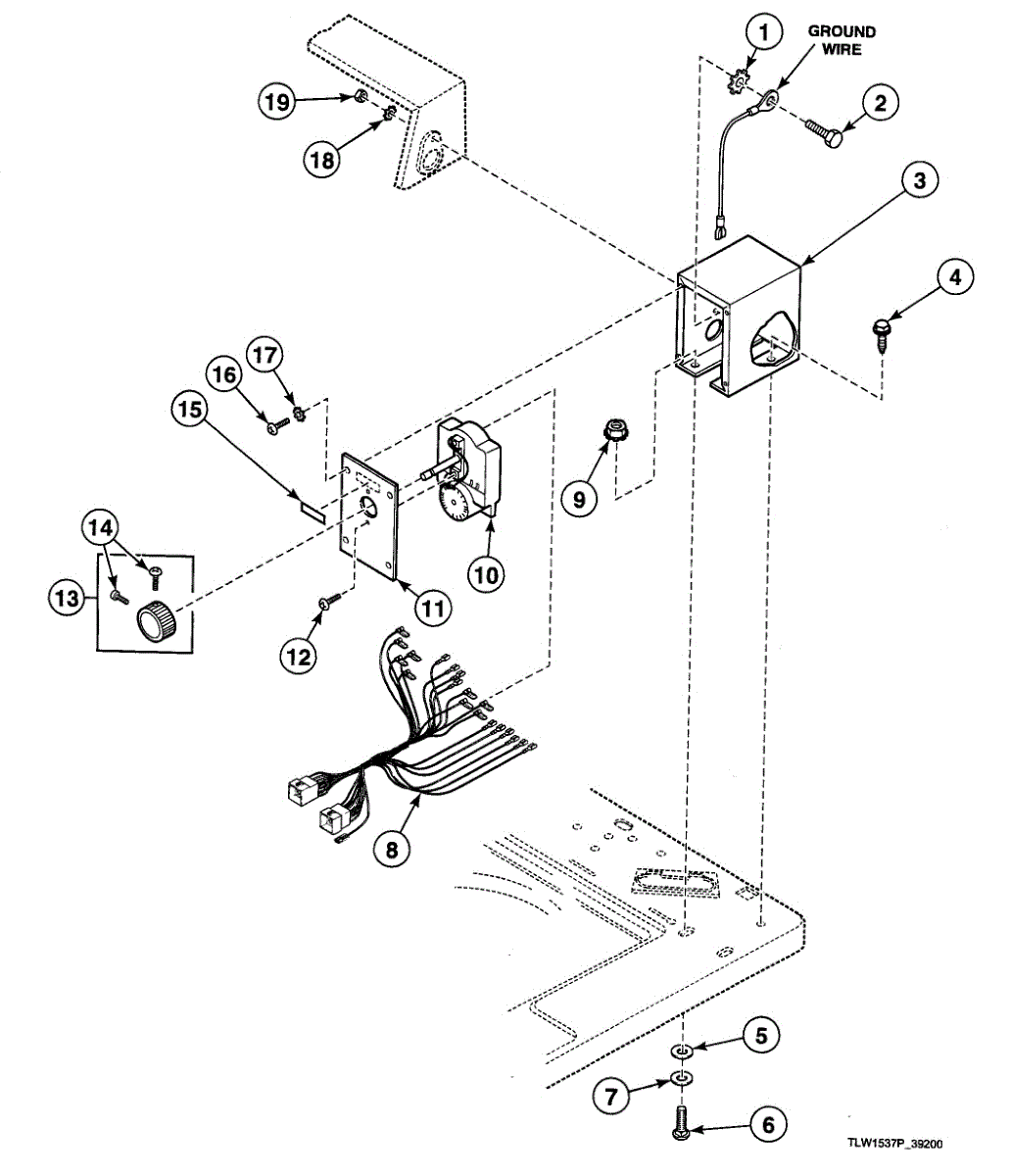 1
GROUND WIRE
2
19
18
3
4
17
16
15
9
10
14
13
11
12
8
5
7
6
TLW1537P_39200