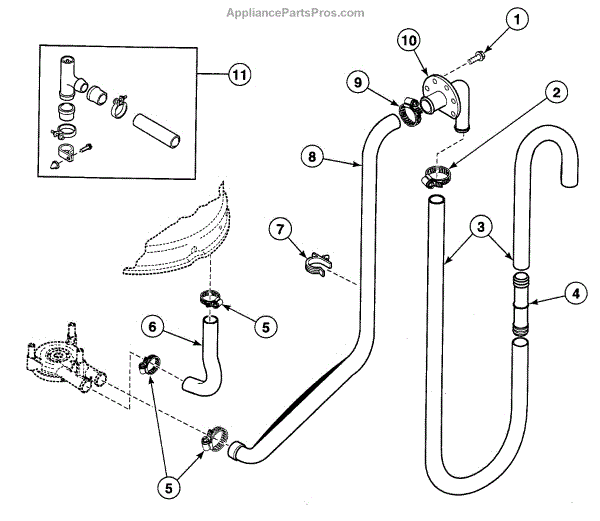 AppliancePartsPros.com

1
10
11
9
2
8
3
7
4
5
6
5