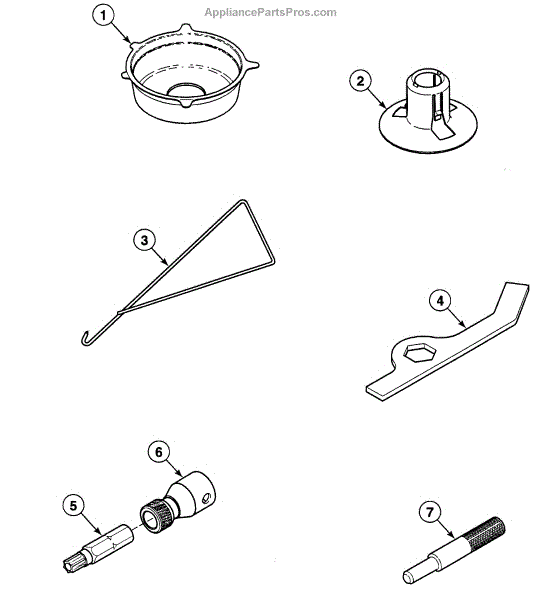 AppliancePartsPros.com

1

2

3

4

6

5

7