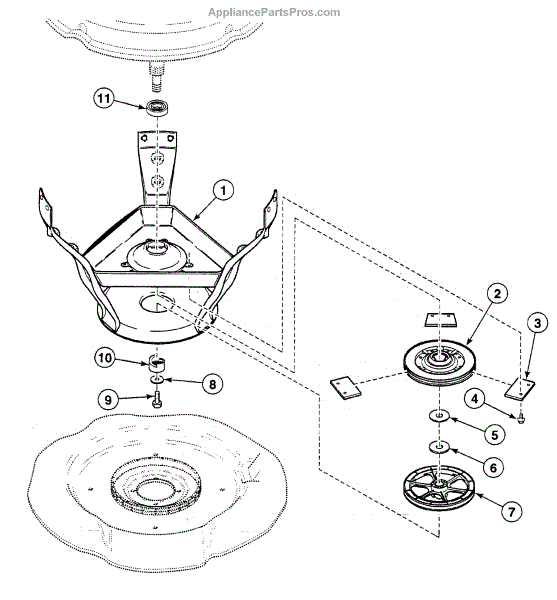 AppliancePartsPros.com

11

1

2

3

10

8

9

4

5

6

7