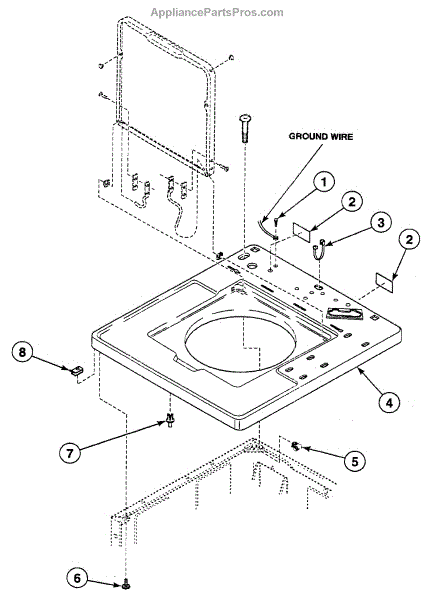 AppliancePartsPros.com

GROUND WIRE

1

2

3

2

8

4

7

5

6